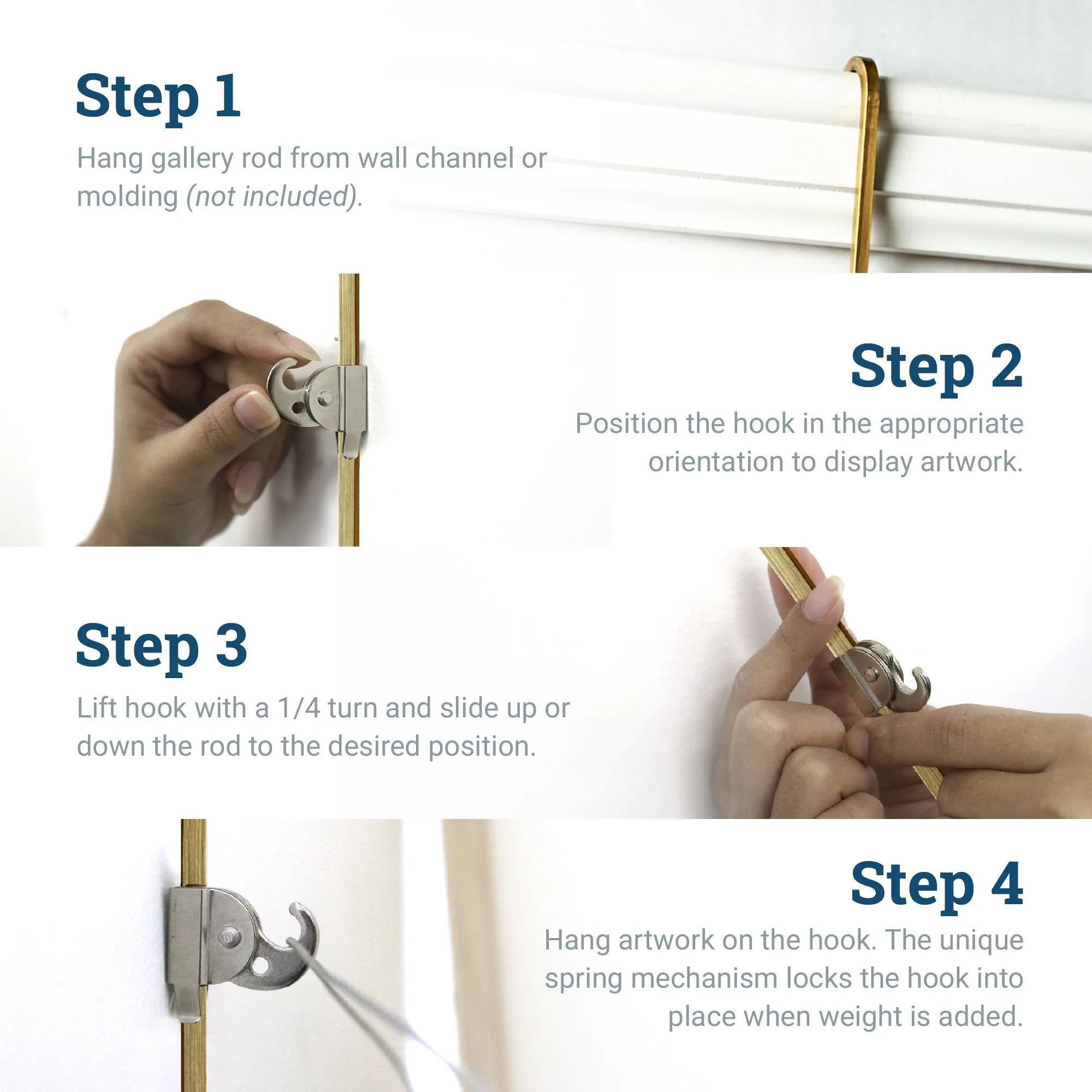 Step 1

Hang gallery rod from wall channel or molding (not included).

Step 2

Position the hook in the appropriate orientation to display artwork.

Step 3

Lift hook with a 1/4 turn and slide up or down the rod to the desired position.

Step 4

Hang artwork on the hook. The unique spring mechanism locks the hook into place when weight is added.